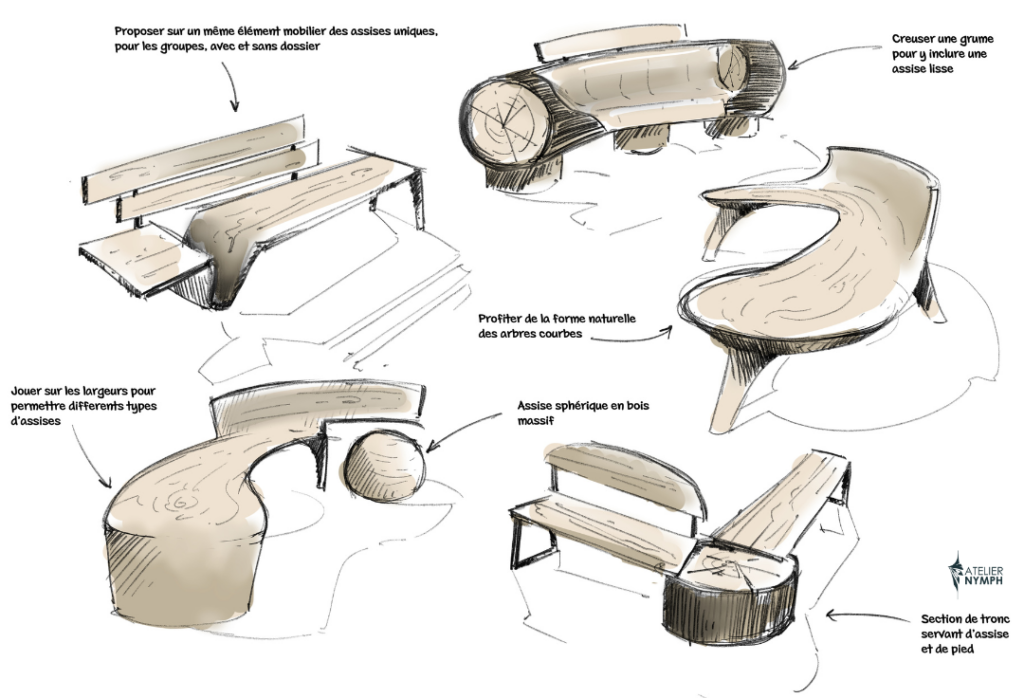 Proposer sur un même élément mobilier des assises uniques, pour les groupes, avec et sans dossier

Creuser une grume pour y inclure une assise lisse

Profiter de la forme naturelle des arbres courbes

Jouer sur les largeurs pour permettre differents types d'assises

Assise sphérique en bois massif

ATELIER NYMPH

Section de tronc servant d'assise et de pied