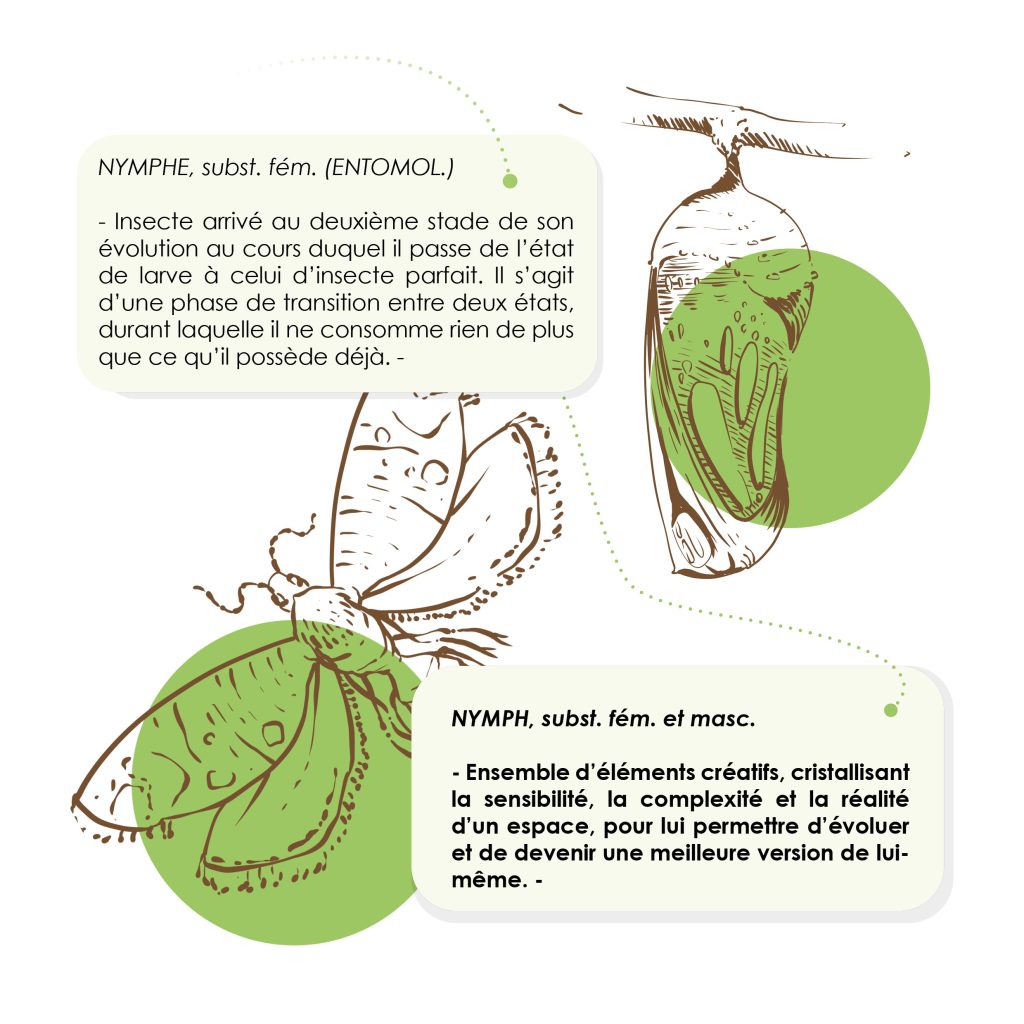 NYMPHE, subst. fém. (ENTOMOL.)

- Insecte arrivé au deuxième stade de son évolution au cours duquel il passe de l'état de larve à celui d'insecte parfait. Il s'agit d'une phase de transition entre deux états, durant laquelle il ne consomme rien de plus que ce qu'il possède déjà. -

NYMPH, subst. fém. et masc.

- Ensemble d'éléments créatifs, cristallisant la sensibilité, la complexité et la réalité d'un espace, pour lui permettre d'évoluer et de devenir une meilleure version de lui-même. -