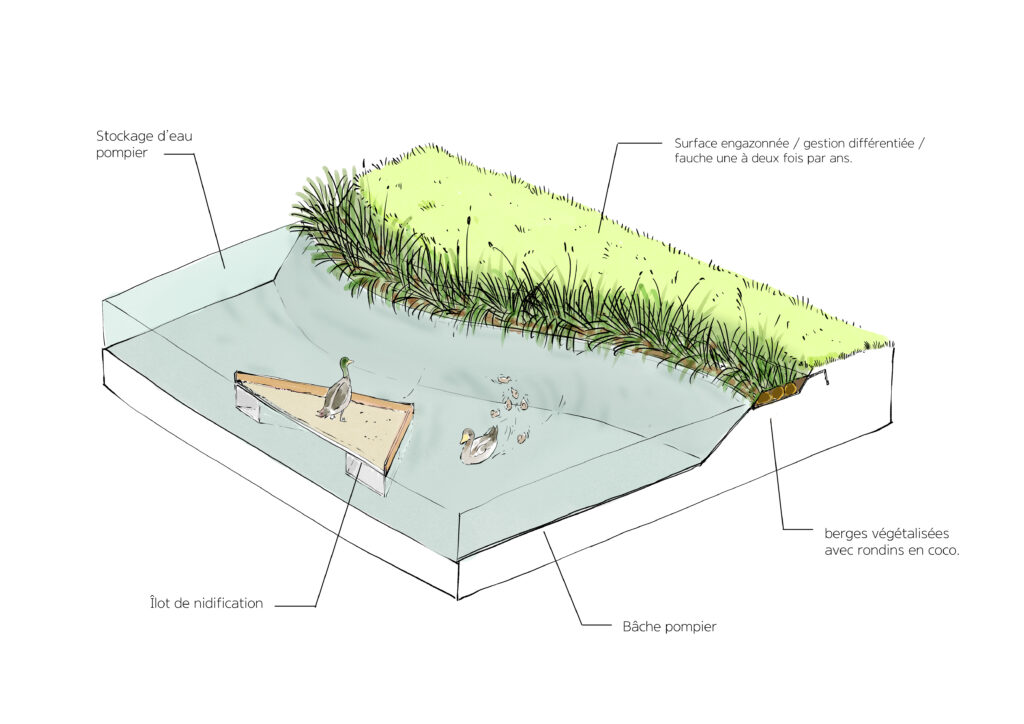 Stockage d'eau pompier

Surface engazonnée / gestion différentiée / fauche une à deux fois par ans.

berges végétalisées avec rondins en coco.

Îlot de nidification

Bâche pompier